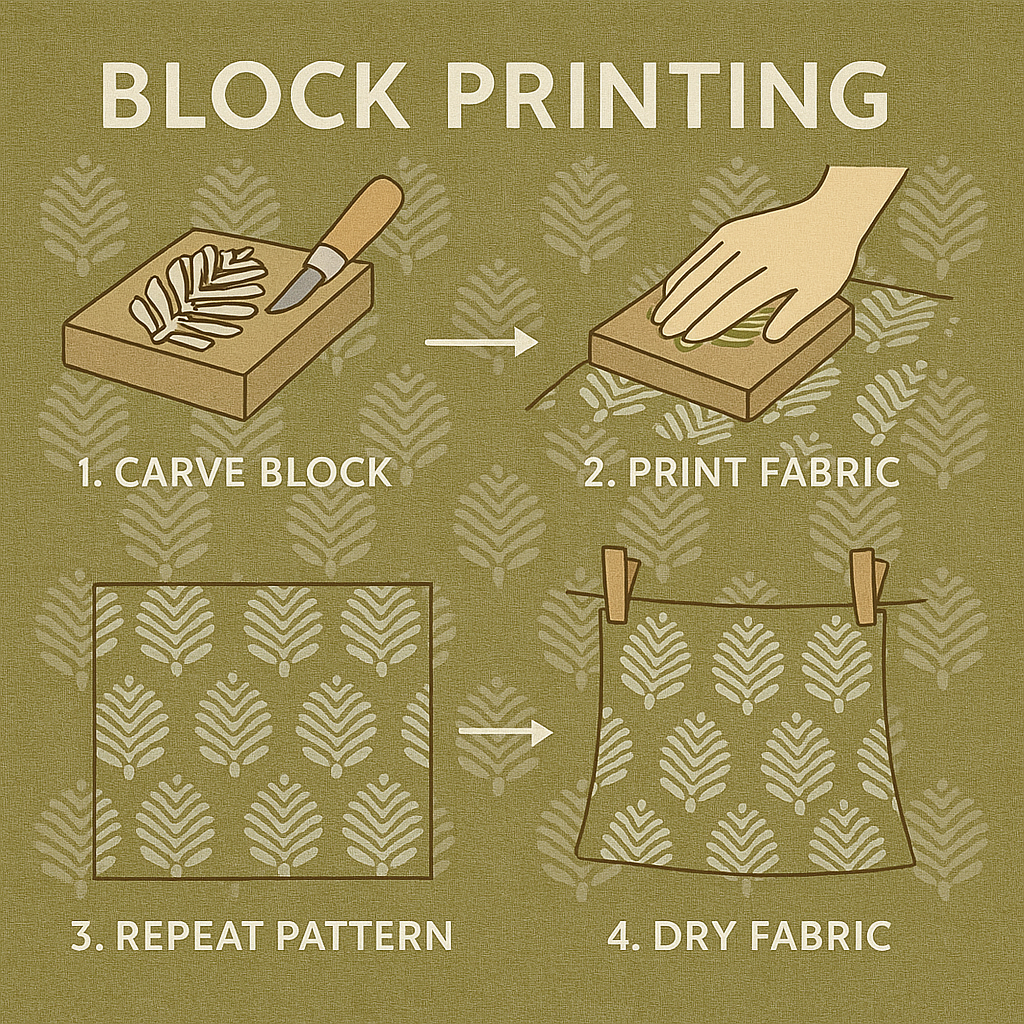 BLOCK PRINTING

1. CARVE BLOCK

2. PRINT FABRIC

3. REPEAT PATTERN

4. DRY FABRIC